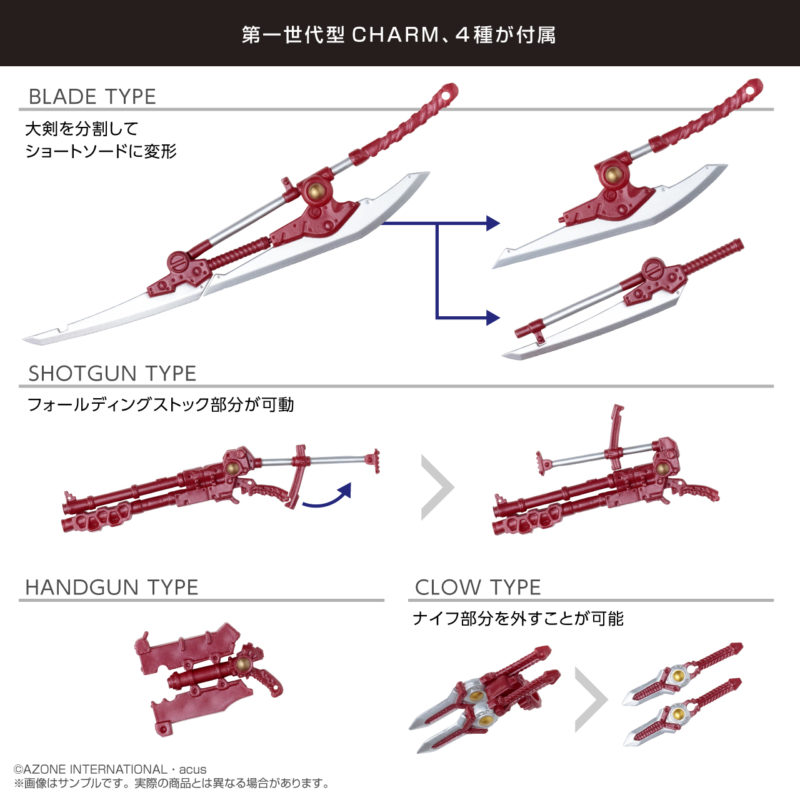 第一世代型 CHARM、4種が付属

BLADE TYPE

大剣を分割して
ショートソードに変形

SHOTGUN TYPE

フォールディングストック部分が可動

HANDGUN TYPE

CLOW TYPE

ナイフ部分を外すことが可能

©AZONE INTERNATIONAL・acus
※画像はサンプルです。実際の商品とは異なる場合があります。